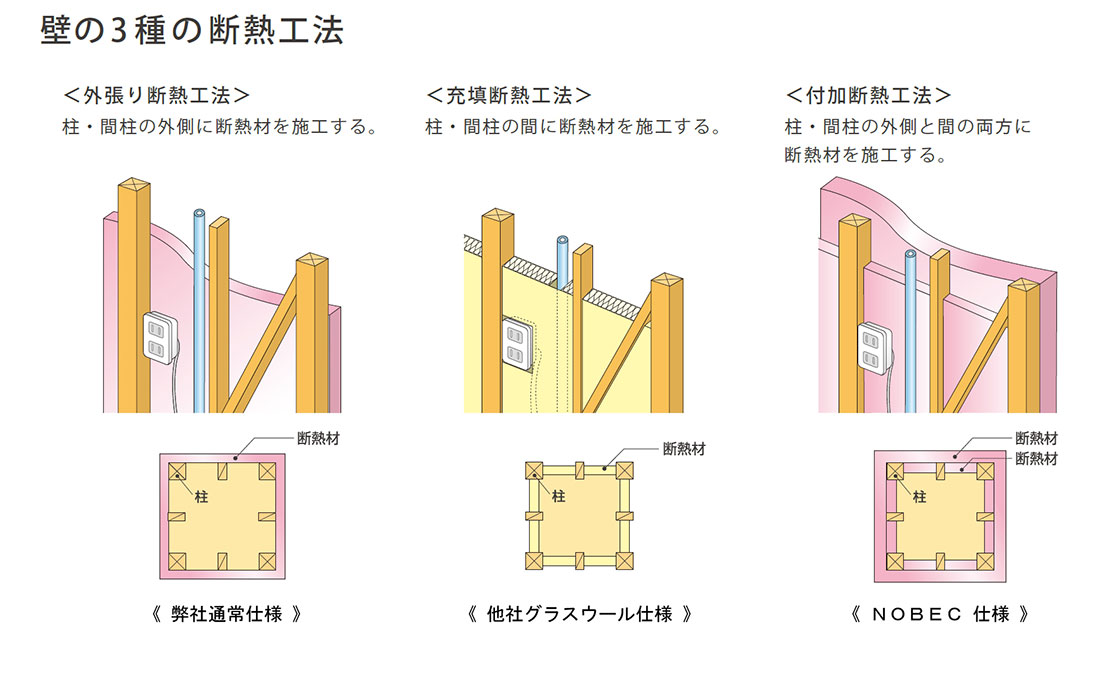 壁の3種の断熱工法

＜外張り断熱工法＞
柱・間柱の外側に断熱材を施工する。

断熱材
柱

《 弊社通常仕様 》

＜充填断熱工法＞
柱・間柱の間に断熱材を施工する。

断熱材
柱

《 他社グラスウール仕様 》

＜付加断熱工法＞
柱・間柱の外側と間の両方に断熱材を施工する。

断熱材
断熱材
柱

《 NOBEC 仕様 》